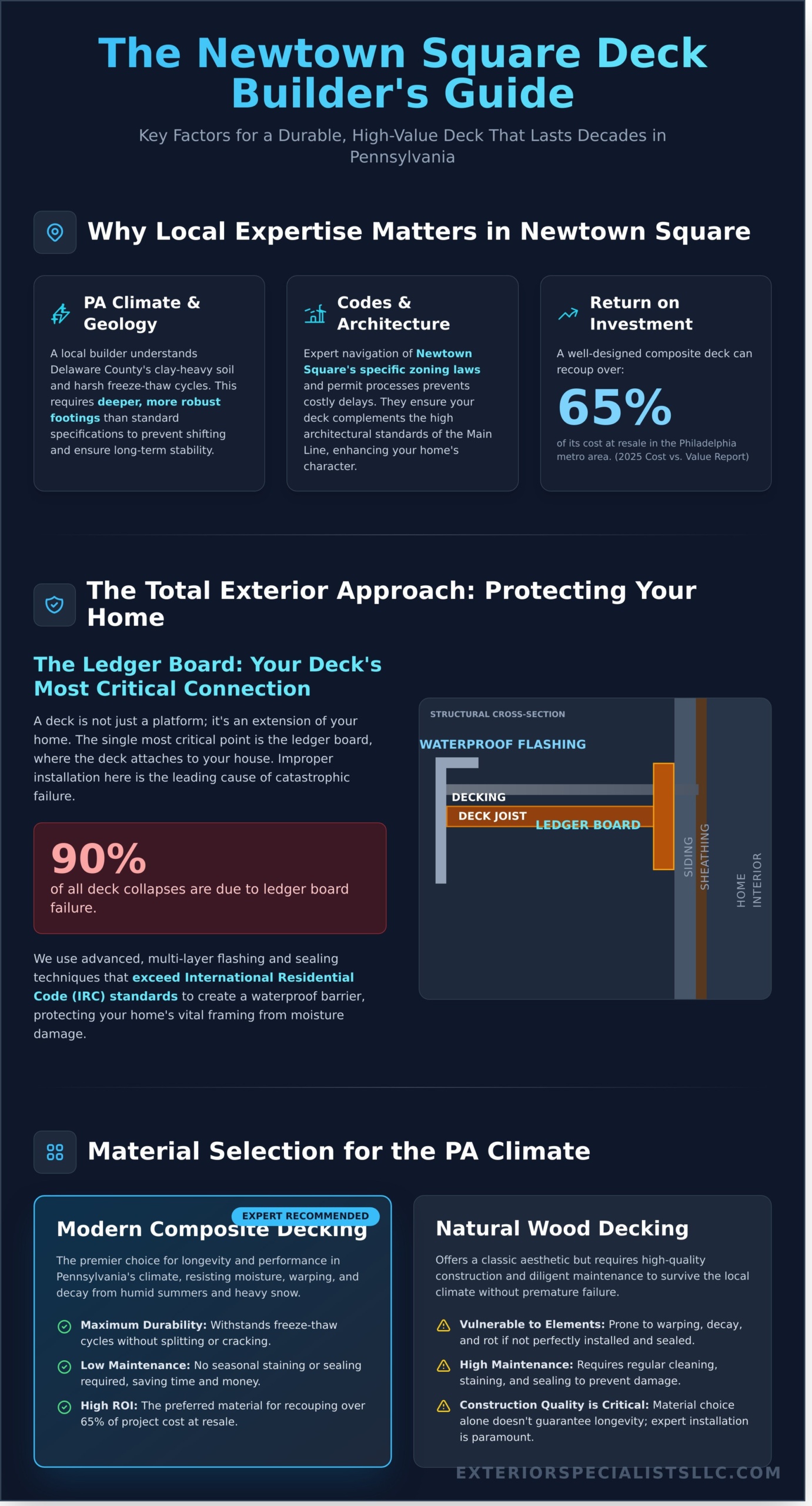 The Newtown Square Deck Builder's Guide

Key Factors for a Durable, High-Value Deck That Lasts Decades in Pennsylvania

Why Local Expertise Matters in Newtown Square

PA Climate & Geology

A local builder understands Delaware County's clay-heavy soil and harsh freeze-thaw cycles. This requires deeper, more robust footings than standard specifications to prevent shifting and ensure long-term stability.

Codes & Architecture

Expert navigation of Newtown Square's specific zoning laws and permit processes prevents costly delays. They ensure your deck complements the high architectural standards of the Main Line, enhancing your home's character.

Return on Investment

A well-designed composite deck can recoup over:

65%

of its cost at resale in the Philadelphia metro area. (2025 Cost vs. Value Report)

The Total Exterior Approach: Protecting Your Home

The Ledger Board: Your Deck's Most Critical Connection

A deck is not just a platform; it's an extension of your home. The single most critical point is the ledger board, where the deck attaches to your house. Improper installation here is the leading cause of catastrophic failure.

90%

of all deck collapses are due to ledger board failure.

We use advanced, multi-layer flashing and sealing techniques that exceed International Residential Code (IRC) standards to create a waterproof barrier, protecting your home's vital framing from moisture damage.

STRUCTURAL CROSS-SECTION

WATERPROOF FLASHING

DECKING

DECK JOIST

LEDGER BOARD

SIDING

SHEATHING

HOME INTERIOR

Material Selection for the PA Climate

EXPERT RECOMMENDED

Modern Composite Decking

The premier choice for longevity and performance in Pennsylvania's climate, resisting moisture, warping, and decay from humid summers and heavy snow.

Maximum Durability: Withstands freeze-thaw cycles without splitting or cracking.

Low Maintenance: No seasonal staining or sealing required, saving time and money.

High ROI: The preferred material for recouping over 65% of project cost at resale.

Natural Wood Decking

Offers a classic aesthetic but requires high-quality construction and diligent maintenance to survive the local climate without premature failure.

Vulnerable to Elements: Prone to warping, decay, and rot if not perfectly installed and sealed.

High Maintenance: Requires regular cleaning, staining, and sealing to prevent damage.

Construction Quality is Critical: Material choice alone doesn't guarantee longevity; expert installation is paramount.

EXTERIORSPECIALISTSLLC.COM